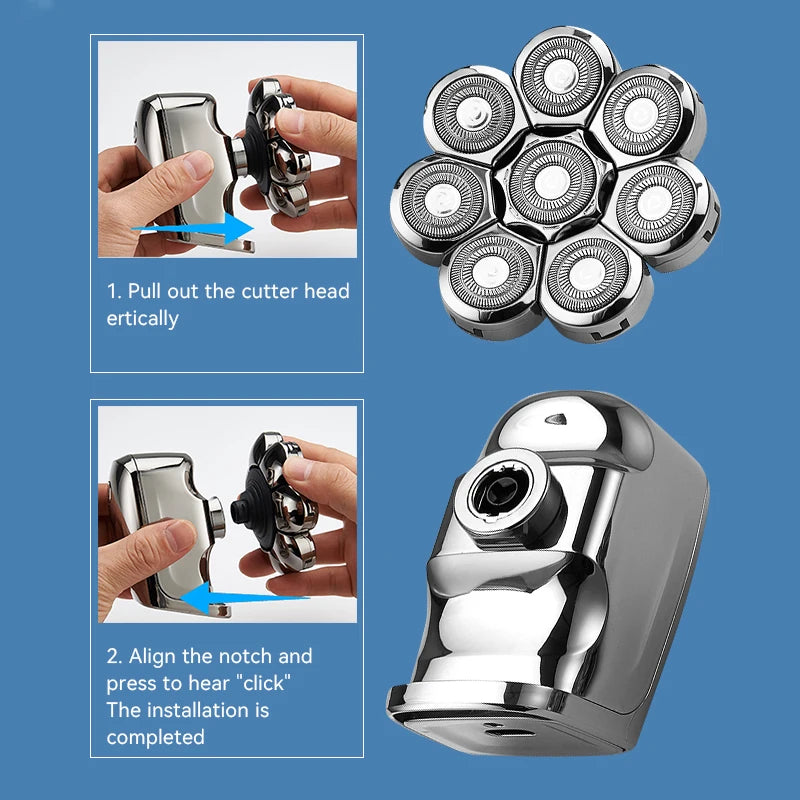 1. Pull out the cutter head ertically

2. Align the notch and press to hear "click" The installation is completed