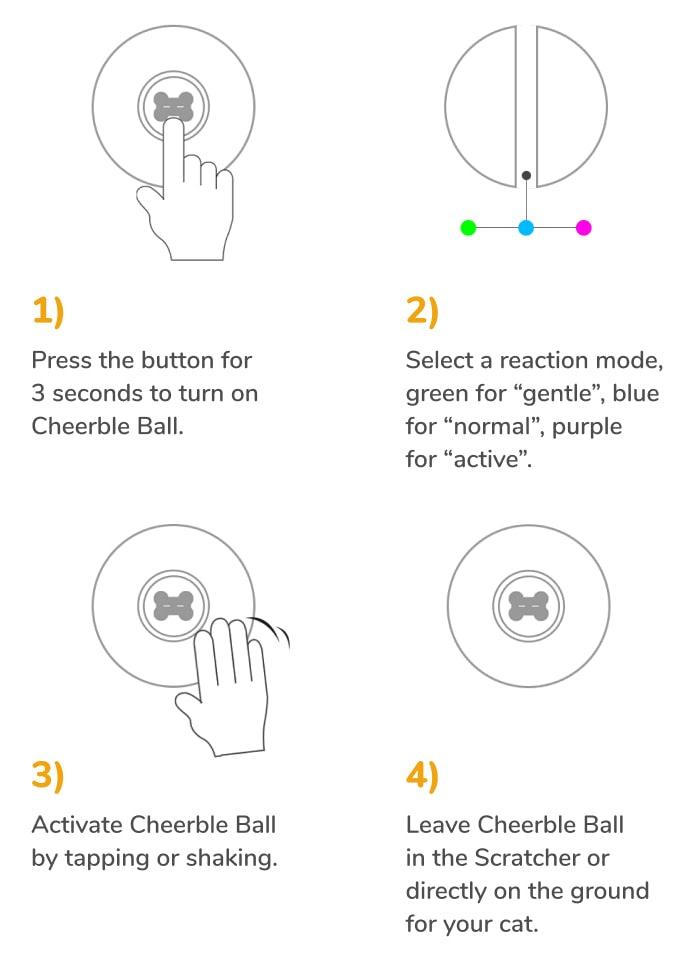 1)

Press the button for 3 seconds to turn on Cheerble Ball.

2)

Select a reaction mode, green for “gentle”, blue for “normal”, purple for “active”.

3)

Activate Cheerble Ball by tapping or shaking.

4)

Leave Cheerble Ball in the Scratcher or directly on the ground for your cat.